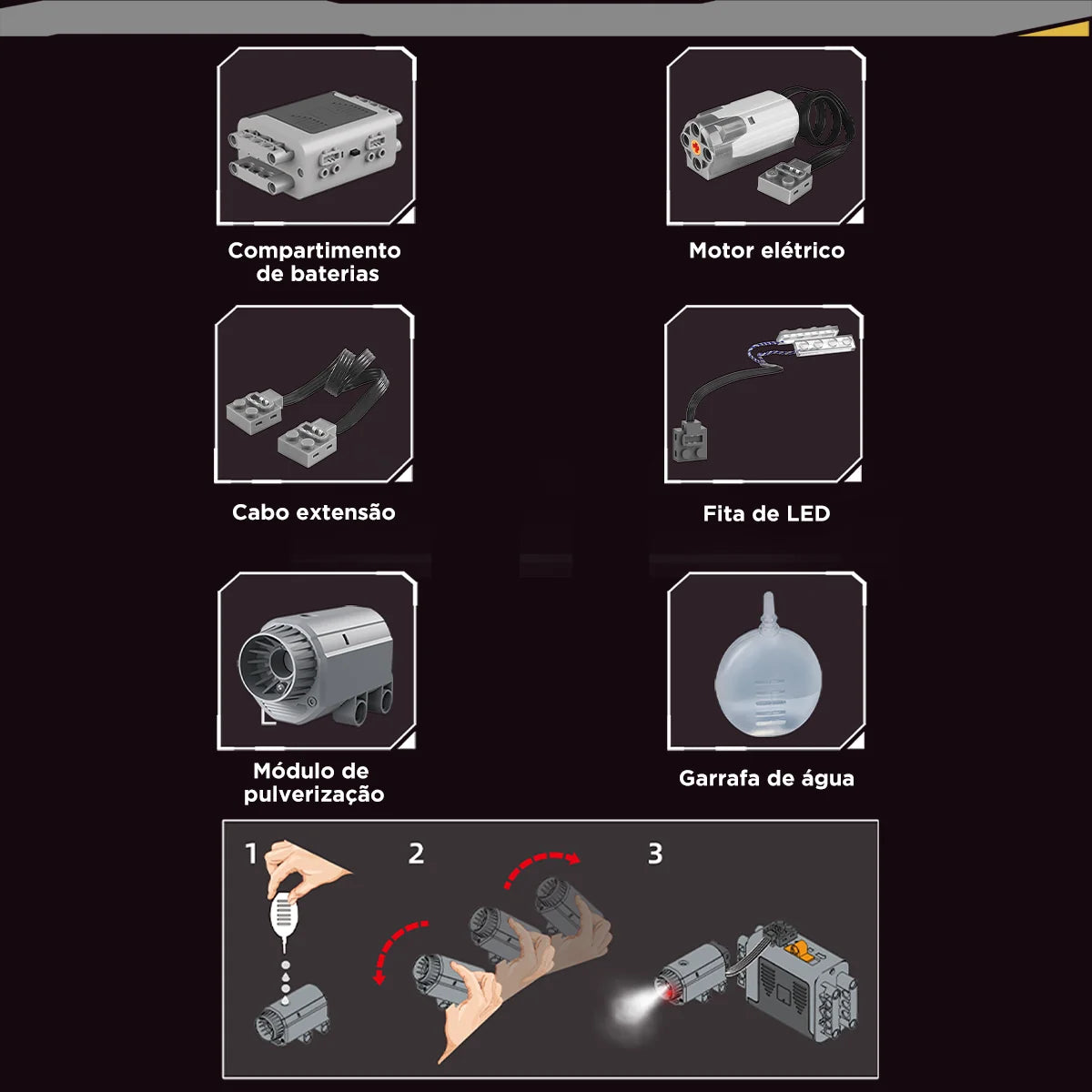 Compartimento de baterias

Motor elétrico

Cabo extensão

Fita de LED

Módulo de pulverização

Garrafa de água

1

2

3